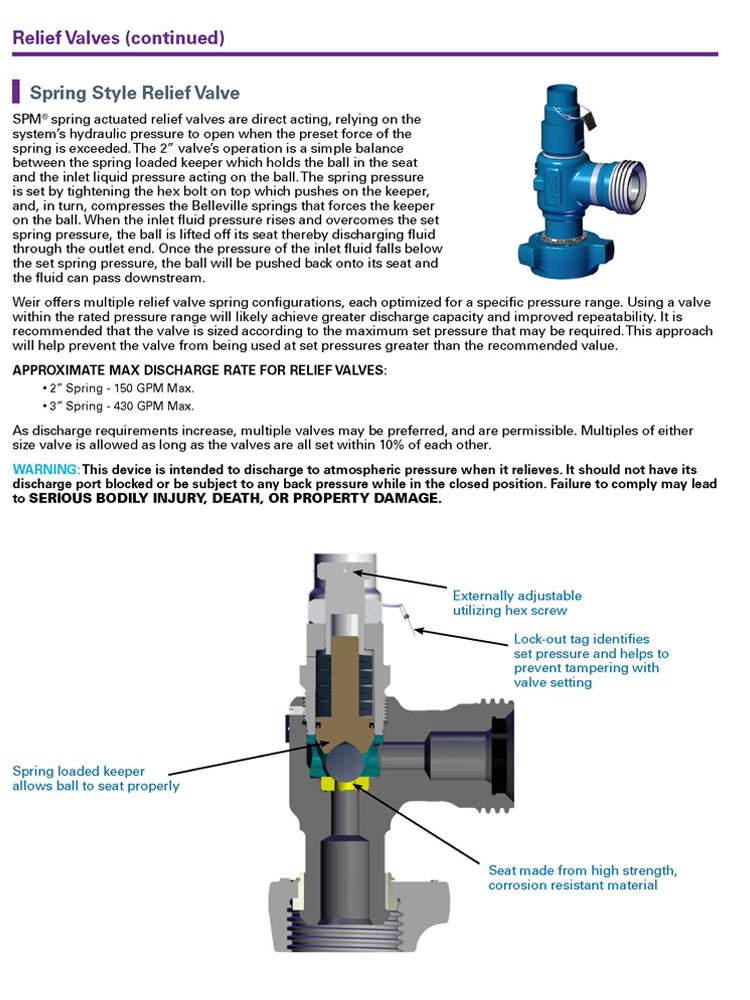 Relief Valves (continued)

Spring Style Relief Valve

SPM® spring actuated relief valves are direct acting, relying on the system's hydraulic pressure to open when the preset force of the spring is exceeded. The 2" valve's operation is a simple balance between the spring loaded keeper which holds the ball in the seat and the inlet liquid pressure acting on the ball. The spring pressure is set by tightening the hex bolt on top which pushes on the keeper, and, in turn, compresses the Belleville springs that forces the keeper on the ball. When the inlet fluid pressure rises and overcomes the set spring pressure, the ball is lifted off its seat thereby discharging fluid through the outlet end. Once the pressure of the inlet fluid falls below the set spring pressure, the ball will be pushed back onto its seat and the fluid can pass downstream.

Weir offers multiple relief valve spring configurations, each optimized for a specific pressure range. Using a valve within the rated pressure range will likely achieve greater discharge capacity and improved repeatability. It is recommended that the valve is sized according to the maximum set pressure that may be required. This approach will help prevent the valve from being used at set pressures greater than the recommended value.

APPROXIMATE MAX DISCHARGE RATE FOR RELIEF VALVES:

• 2" Spring - 150 GPM Max.
• 3" Spring - 430 GPM Max.

As discharge requirements increase, multiple valves may be preferred, and are permissible. Multiples of either size valve is allowed as long as the valves are all set within 10% of each other.

WARNING: This device is intended to discharge to atmospheric pressure when it relieves. It should not have its discharge port blocked or be subject to any back pressure while in the closed position. Failure to comply may lead to SERIOUS BODILY INJURY, DEATH, OR PROPERTY DAMAGE.

Externally adjustable utilizing hex screw

Lock-out tag identifies set pressure and helps to prevent tampering with valve setting

Spring loaded keeper allows ball to seat properly

Seat made from high strength, corrosion resistant material